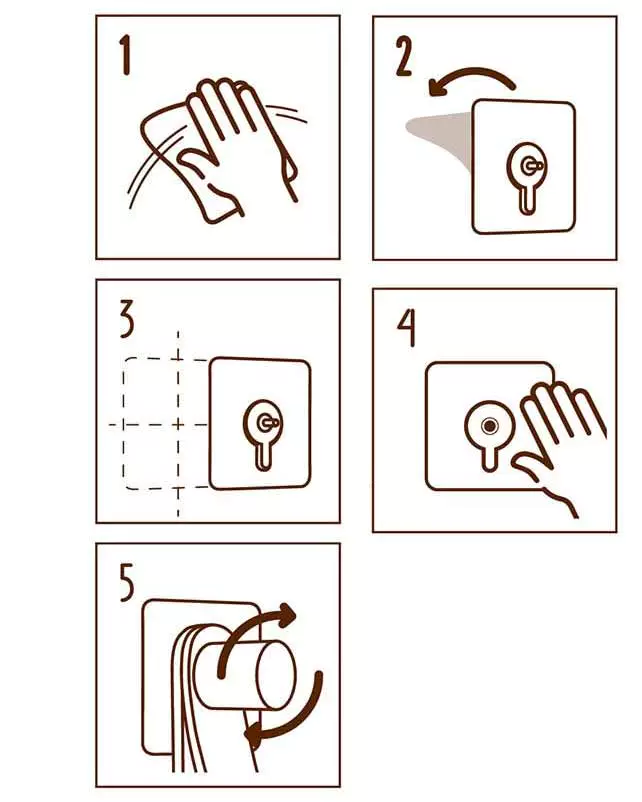 1

2

3

4

5