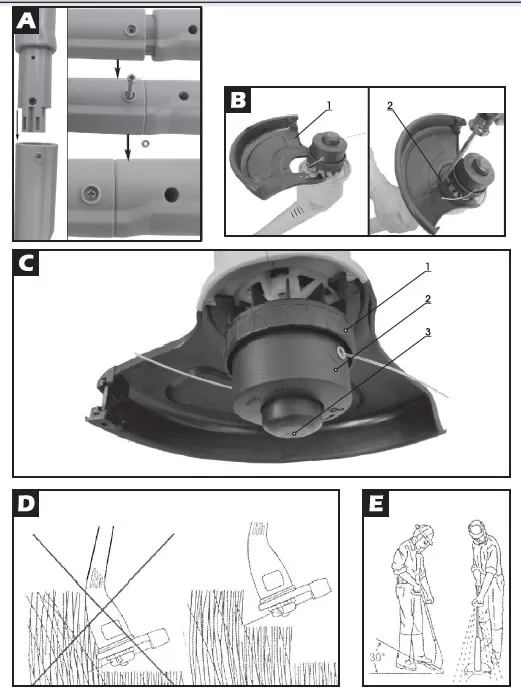 A

B
1
2

C
1
2
3

D

E
30°