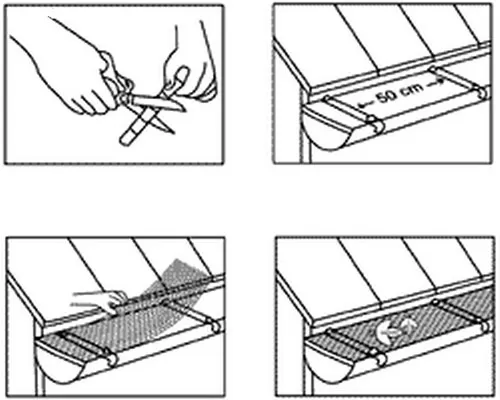 50 cm