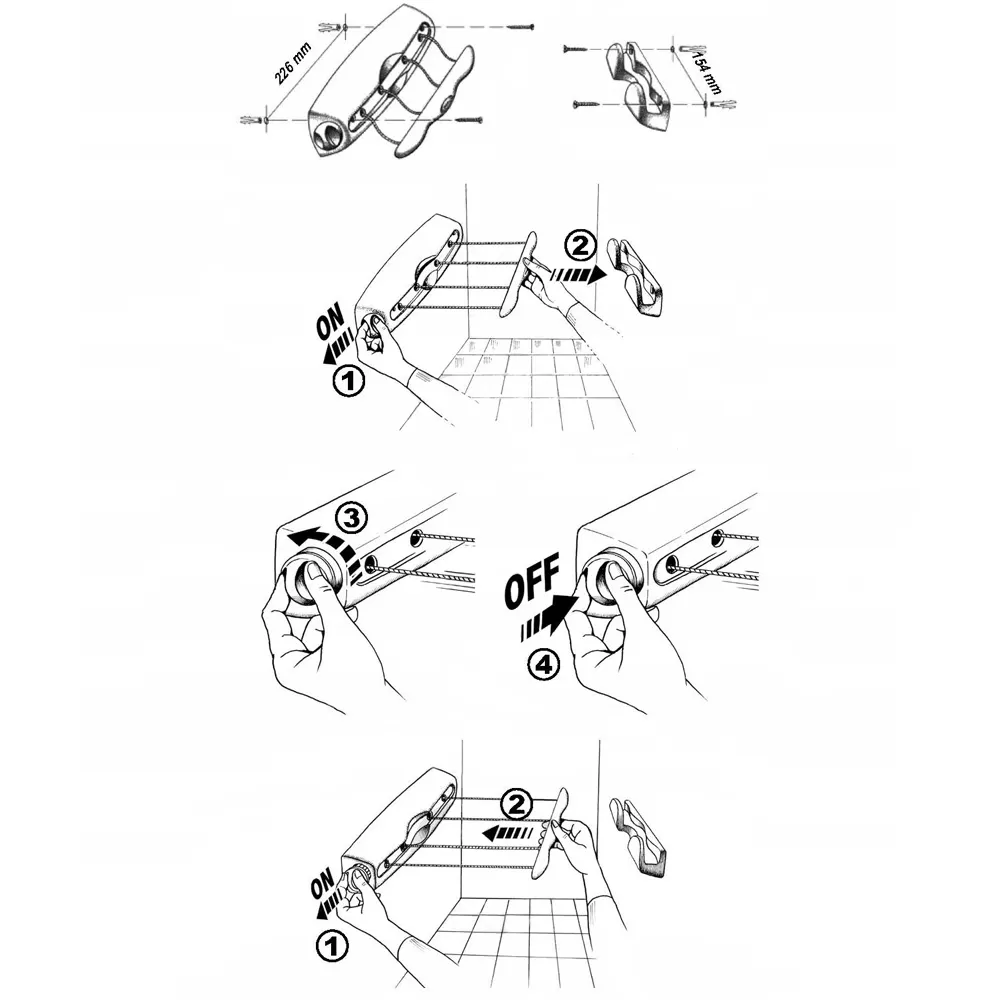 226 mm

154 mm

ON
1
2

3
OFF
4

2
ON
1