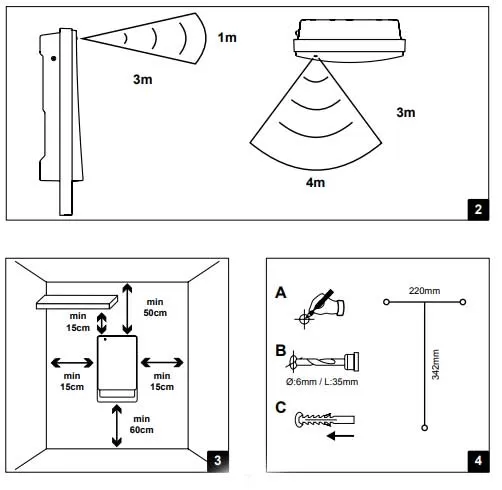 1m

3m

3m

4m

2

min
50cm

min
15cm

min
15cm

min
15cm

min
60cm

3

A

B

Ø:6mm / L:35mm

C

220mm

342mm

4