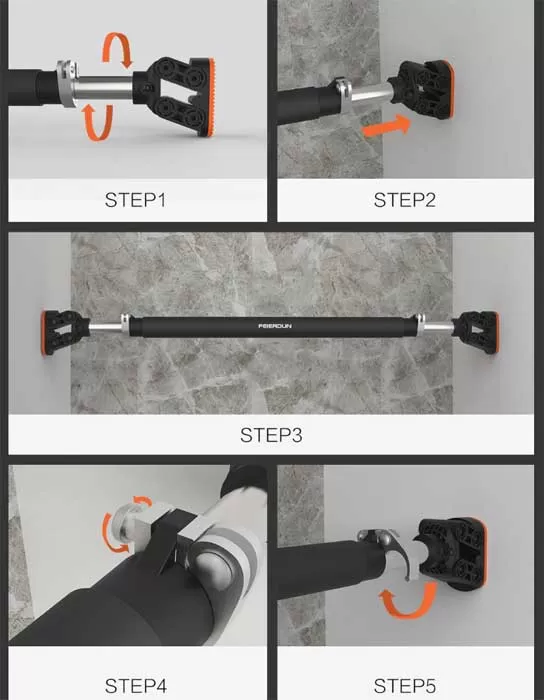 STEP1

STEP2

FEIERDUN

STEP3

STEP4

STEP5