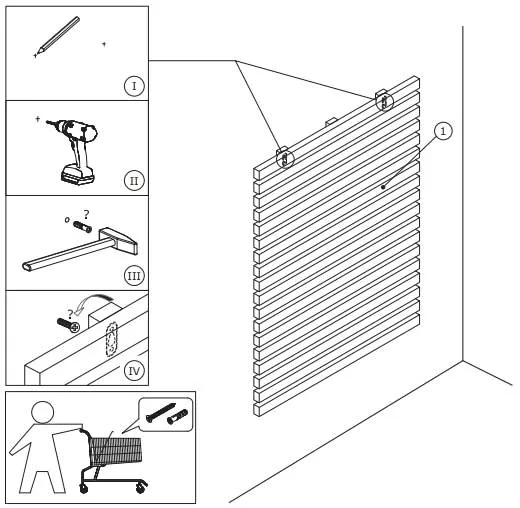 I

II

?

III

?

IV

1